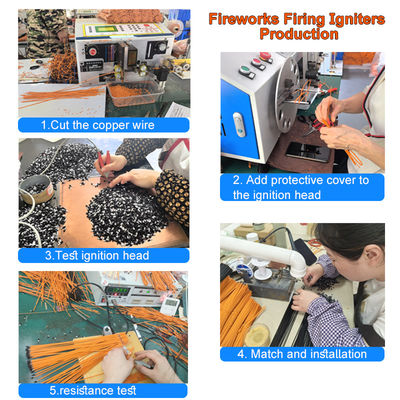 Fireworks Firing Igniters Production

1.Cut the copper wire

2. Add protective cover to the ignition head

3.Test ignition head

4. Match and installation

5.resistance test